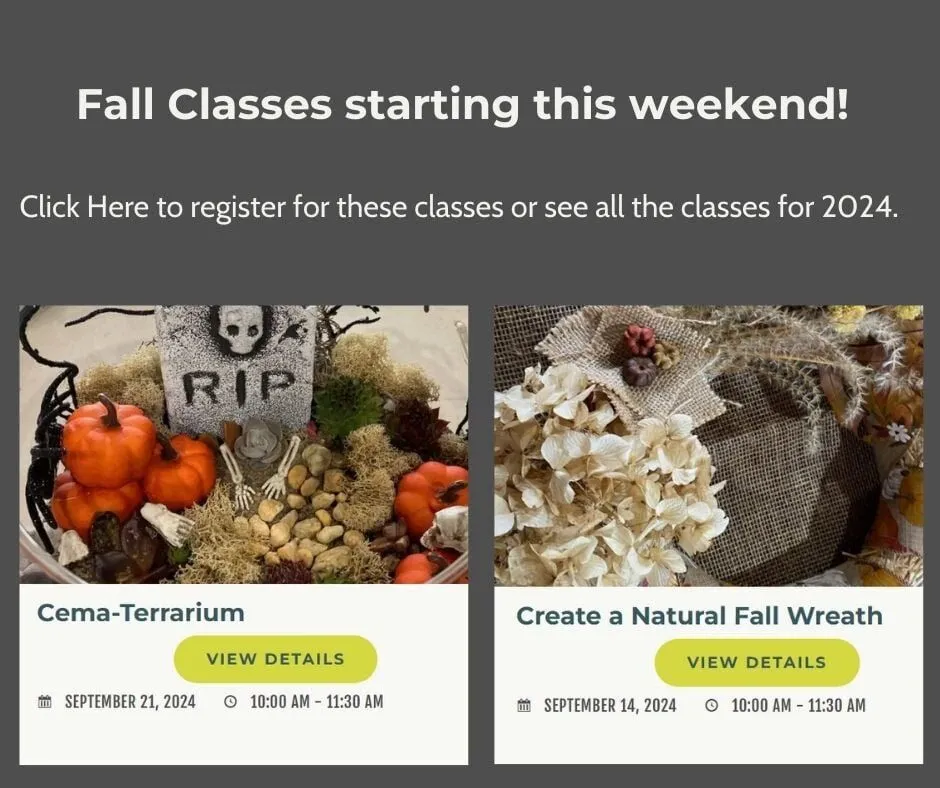 Fall Classes starting this weekend!

Click Here to register for these classes or see all the classes for 2024.

RIP

Cema-Terrarium

VIEW DETAILS

SEPTEMBER 21, 2024 10:00 AM - 11:30 AM

Create a Natural Fall Wreath

VIEW DETAILS

SEPTEMBER 14, 2024 10:00 AM - 11:30 AM